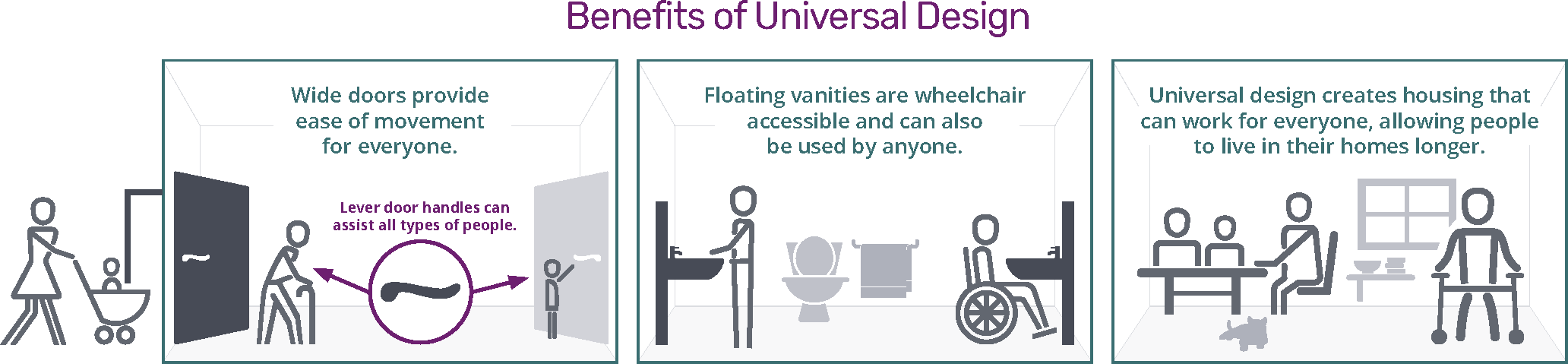 Benefits of Universal Design

Wide doors provide ease of movement for everyone.

Lever door handles can assist all types of people.

Floating vanities are wheelchair accessible and can also be used by anyone.

Universal design creates housing that can work for everyone, allowing people to live in their homes longer.